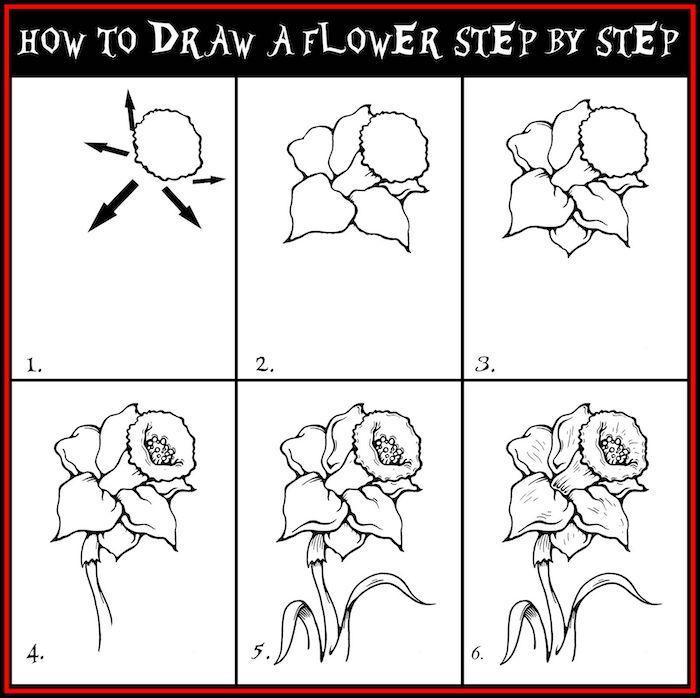 HOW TO DRAW A FLOWER STEP BY STEP

1.

2.

3.

4.

5.

6.